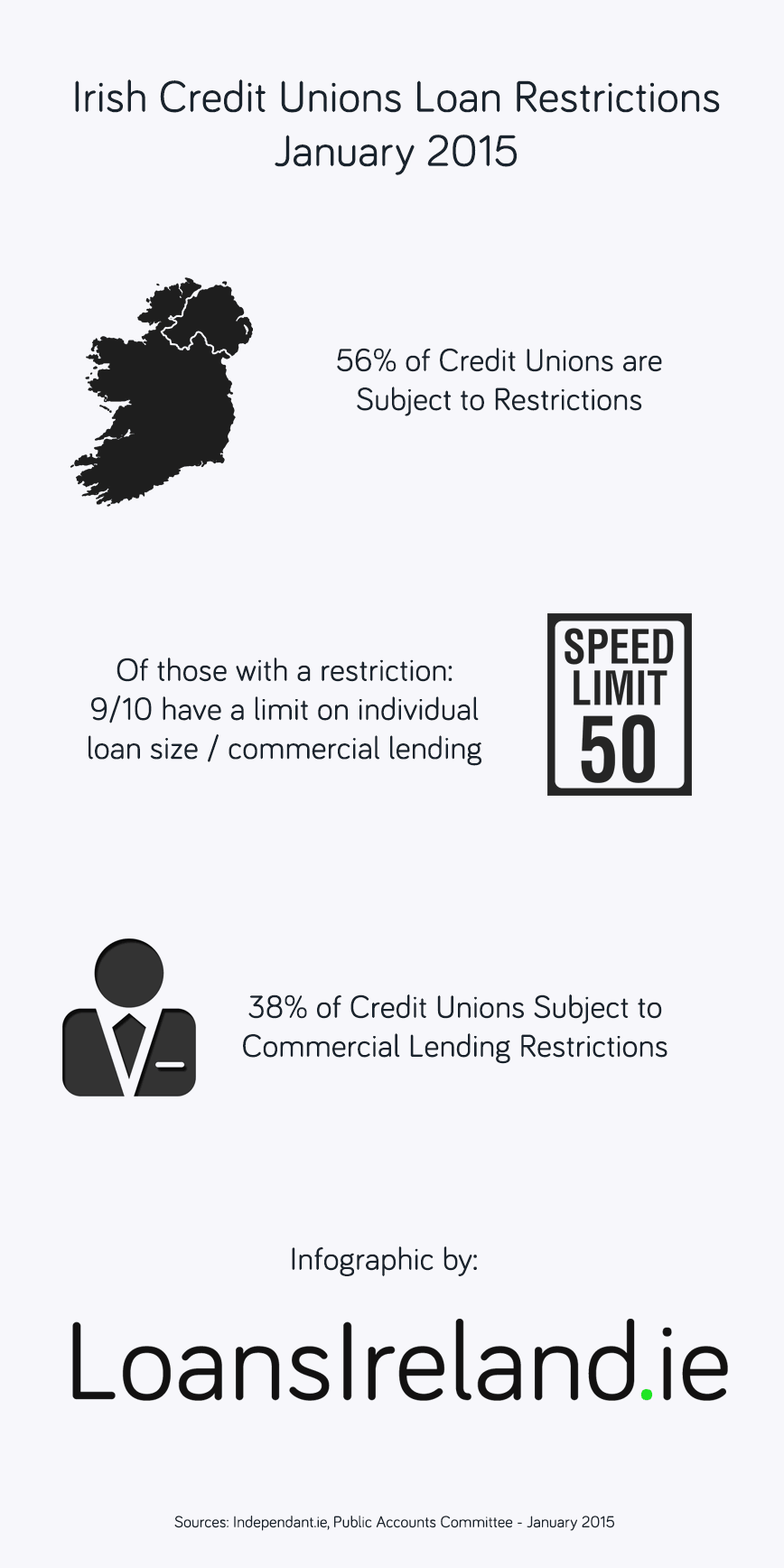 Irish Credit Unions Loan Restrictions
January 2015

56% of Credit Unions are Subject to Restrictions

Of those with a restriction:
9/10 have a limit on individual loan size / commercial lending

SPEED
LIMIT
50

38% of Credit Unions Subject to Commercial Lending Restrictions

Infographic by:

LoansIreland.ie

Sources: Independant.ie, Public Accounts Committee - January 2015